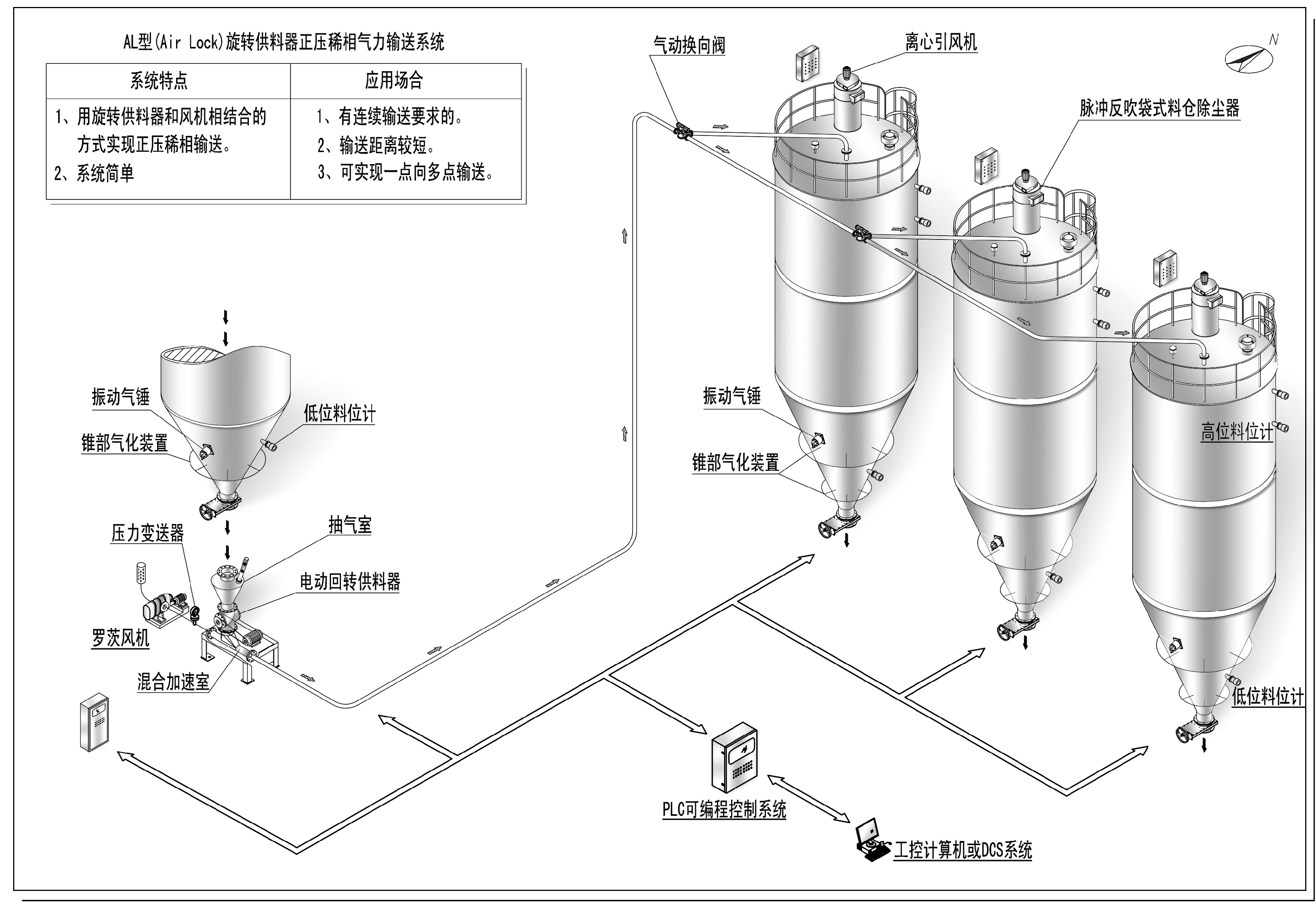 AL型(Air Lock)旋转供料器正压稀相气力输送系统

| 系统特点 | 应用场合 |
|---|---|
| 1、用旋转供料器和风机相结合的方式实现正压稀相输送。 2、系统简单 | 1、有连续输送要求的。 2、输送距离较短。 3、可实现一点向多点输送。 |

气动换向阀

离心引风机

N

脉冲反吹袋式料仓除尘器

振动气锤

低位料位计

锥部气化装置

压力变送器

抽气室

电动回转供料器

罗茨风机

混合加速室

振动气锤

锥部气化装置

高位料位计

低位料位计

PLC可编程控制系统

工控计算机或DCS系统